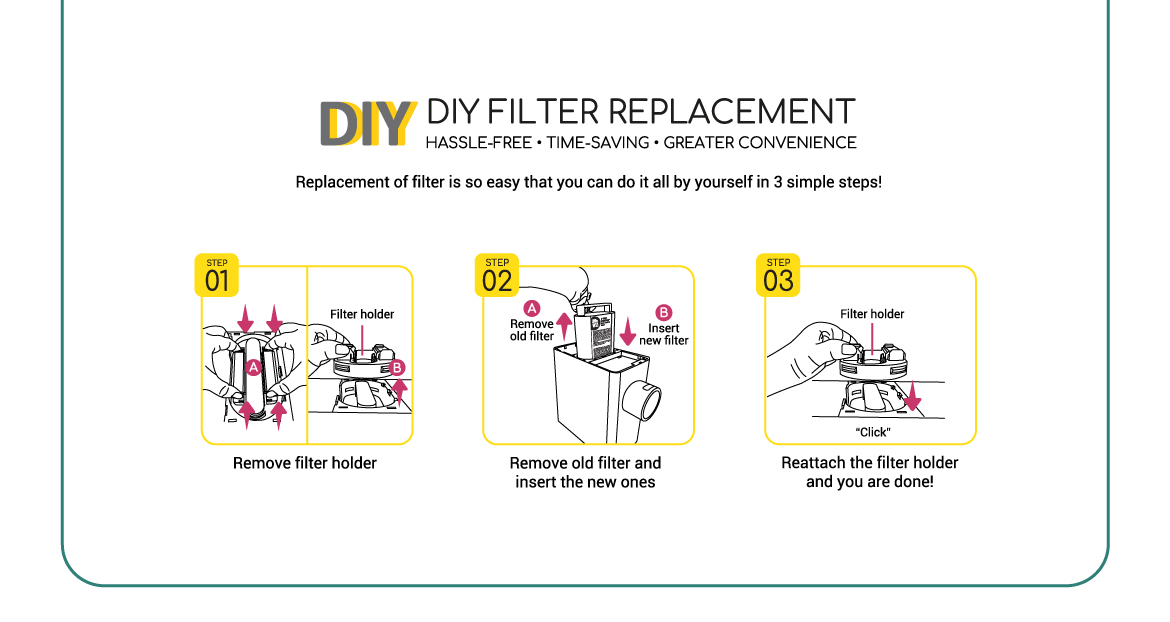 DIY DIY FILTER REPLACEMENT
HASSLE-FREE • TIME-SAVING • GREATER CONVENIENCE

Replacement of filter is so easy that you can do it all by yourself in 3 simple steps!

STEP 01
A
Filter holder
B
Remove filter holder

STEP 02
A Remove old filter
B Insert new filter
Remove old filter and insert the new ones

STEP 03
Filter holder
"Click"
Reattach the filter holder and you are done!