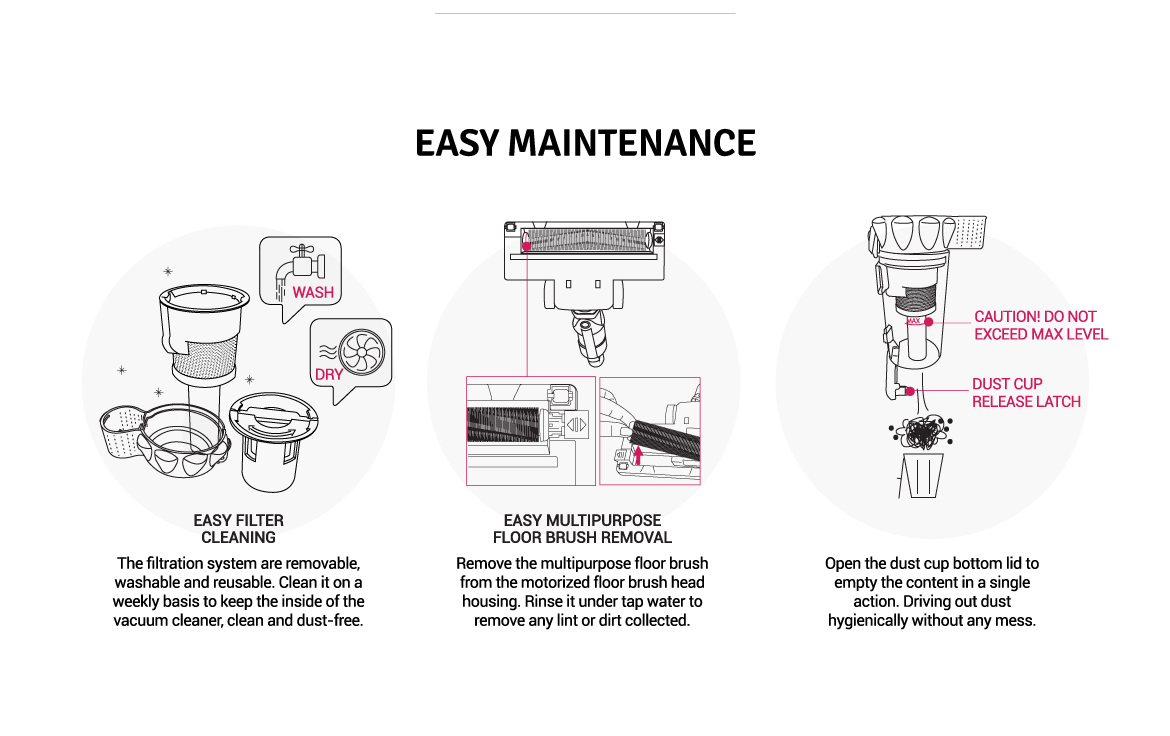 EASY MAINTENANCE

WASH

DRY

EASY FILTER CLEANING

The filtration system are removable, washable and reusable. Clean it on a weekly basis to keep the inside of the vacuum cleaner, clean and dust-free.

EASY MULTIPURPOSE FLOOR BRUSH REMOVAL

Remove the multipurpose floor brush from the motorized floor brush head housing. Rinse it under tap water to remove any lint or dirt collected.

MAX

CAUTION! DO NOT EXCEED MAX LEVEL

DUST CUP RELEASE LATCH

Open the dust cup bottom lid to empty the content in a single action. Driving out dust hygienically without any mess.