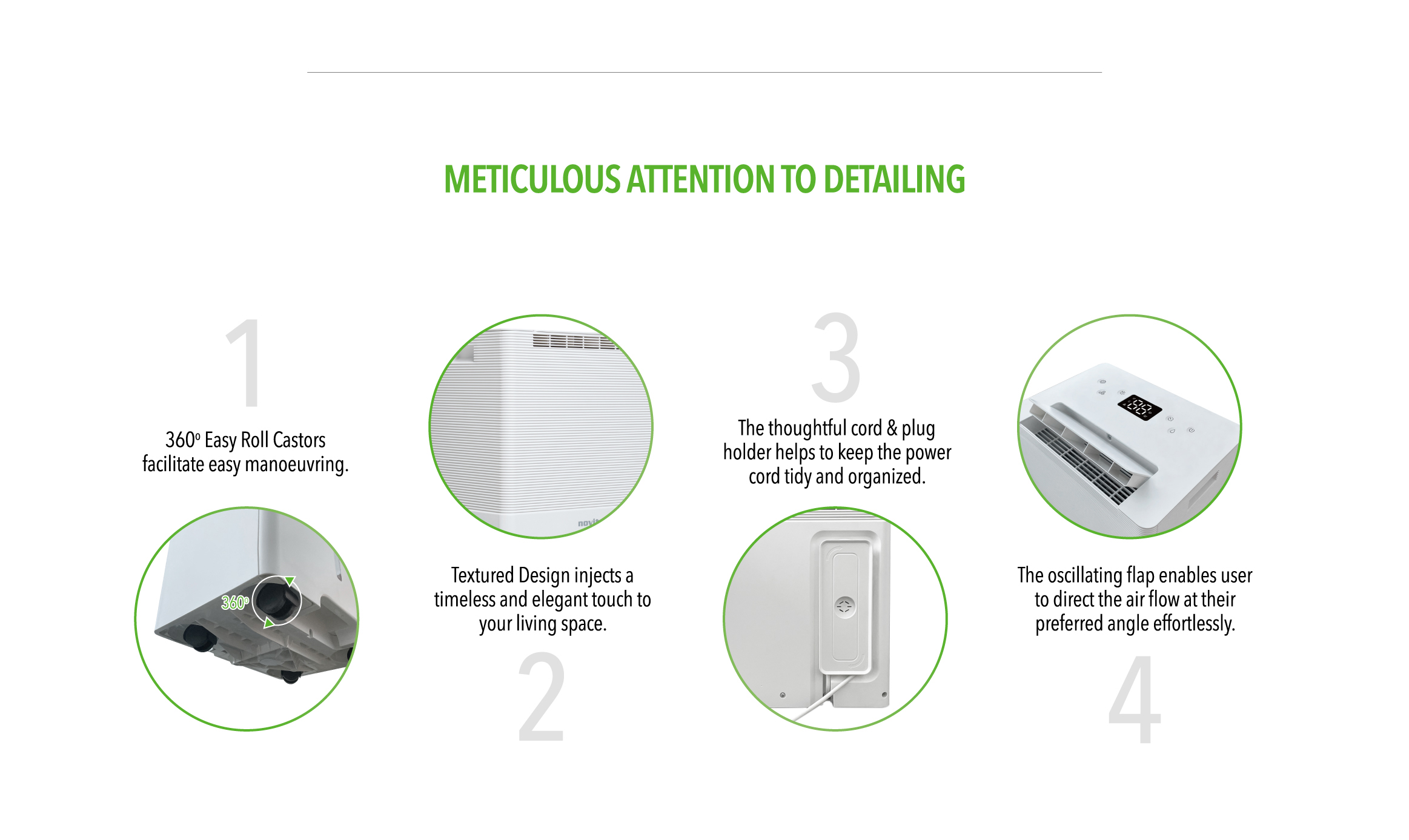 METICULOUS ATTENTION TO DETAILING

1

360º Easy Roll Castors facilitate easy manoeuvring.

360º

Textured Design injects a timeless and elegant touch to your living space.

2

3

The thoughtful cord & plug holder helps to keep the power cord tidy and organized.

The oscillating flap enables user to direct the air flow at their preferred angle effortlessly.

4